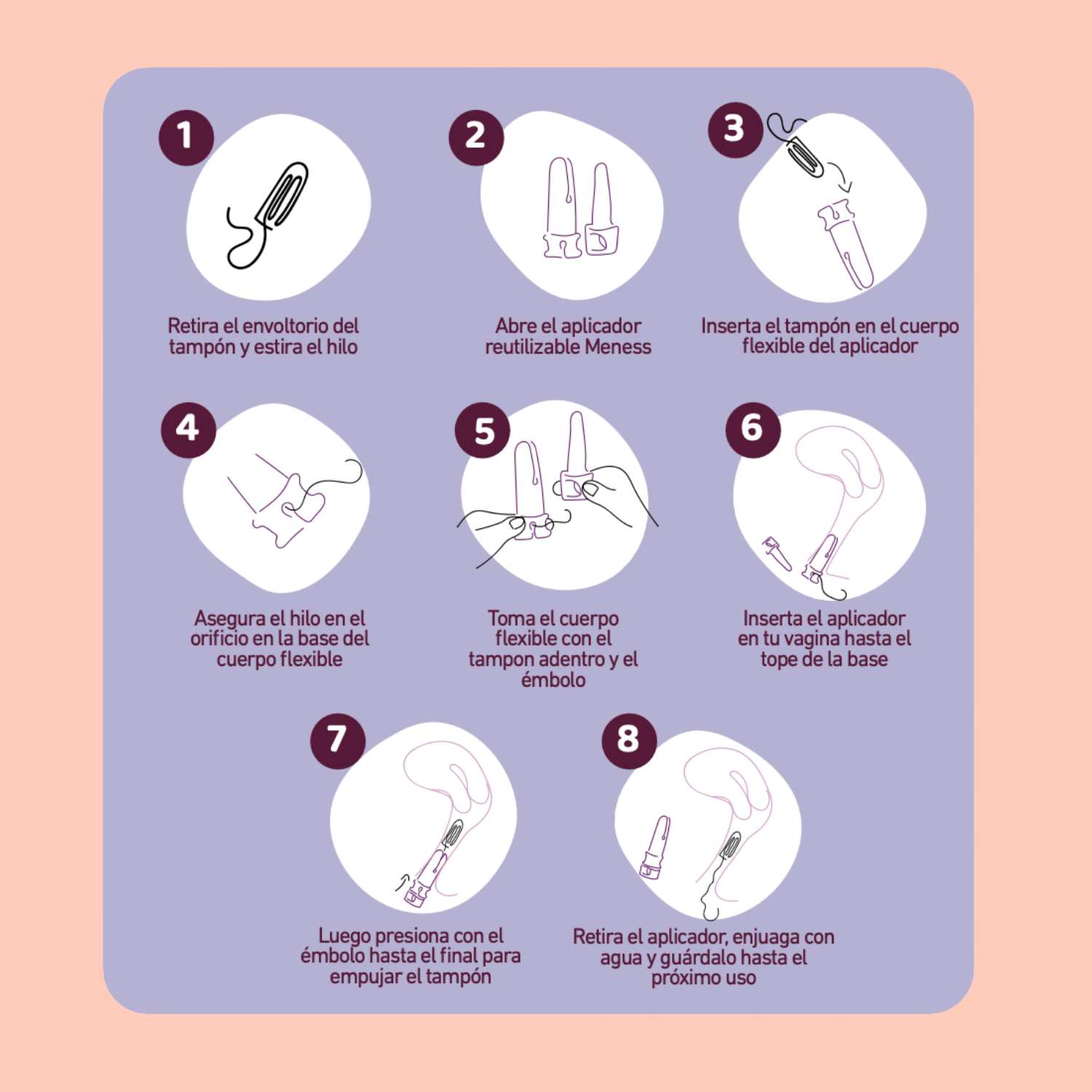 1
Retira el envoltorio del tampón y estira el hilo

2
Abre el aplicador reutilizable Meness

3
Inserta el tampón en el cuerpo flexible del aplicador

4
Asegura el hilo en el orificio en la base del cuerpo flexible

5
Toma el cuerpo flexible con el tampon adentro y el émbolo

6
Inserta el aplicador en tu vagina hasta el tope de la base

7
Luego presiona con el émbolo hasta el final para empujar el tampón

8
Retira el aplicador, enjuaga con agua y guárdalo hasta el próximo uso